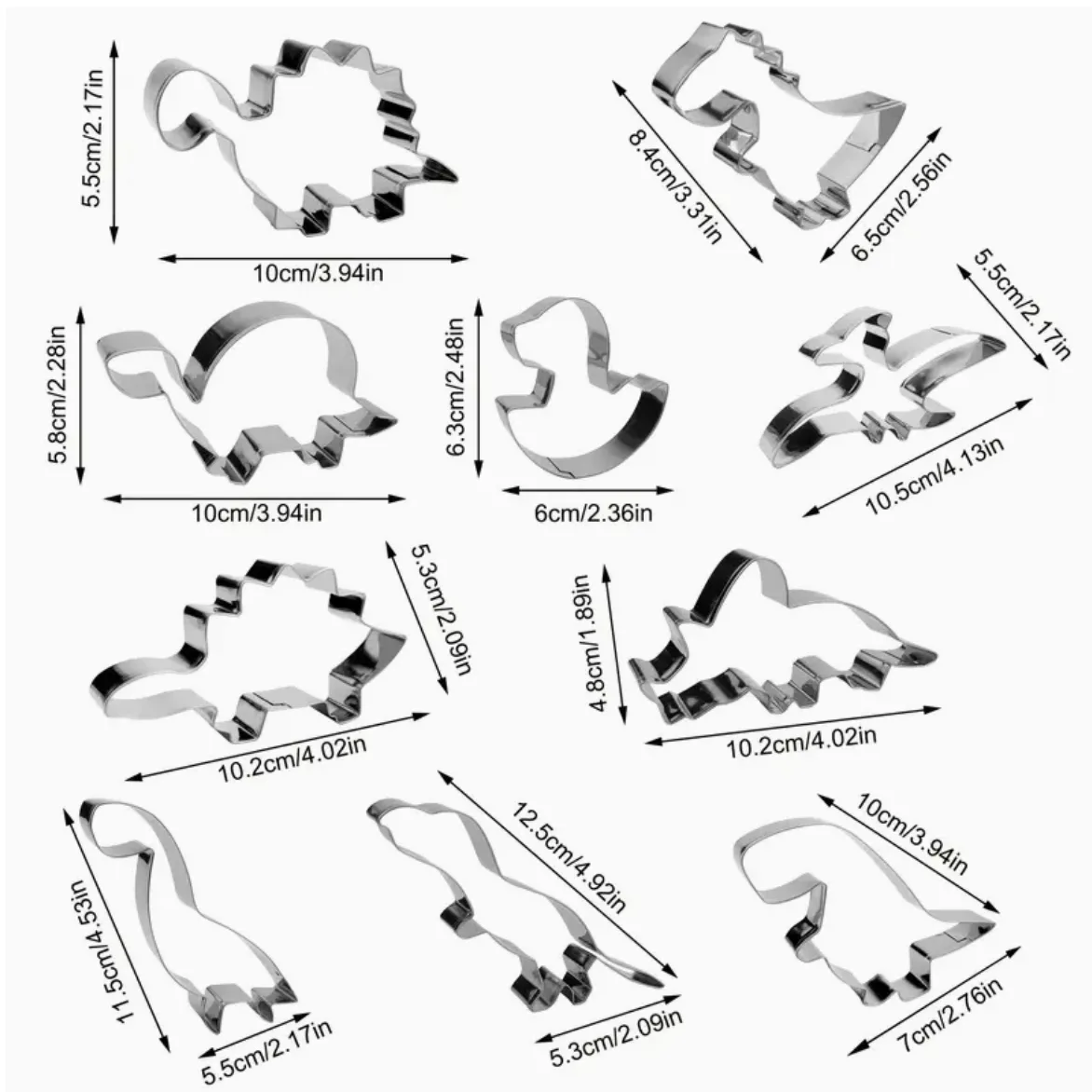 5.5cm/2.17in
10cm/3.94in
8.4cm/3.31in
6.5cm/2.56in
5.8cm/2.28in
10cm/3.94in
6.3cm/2.48in
6cm/2.36in
5.5cm/2.17in
10.5cm/4.13in
5.3cm/2.09in
10.2cm/4.02in
4.8cm/1.89in
10.2cm/4.02in
11.5cm/4.53in
5.5cm/2.17in
12.5cm/4.92in
5.3cm/2.09in
10cm/3.94in
7cm/2.76in