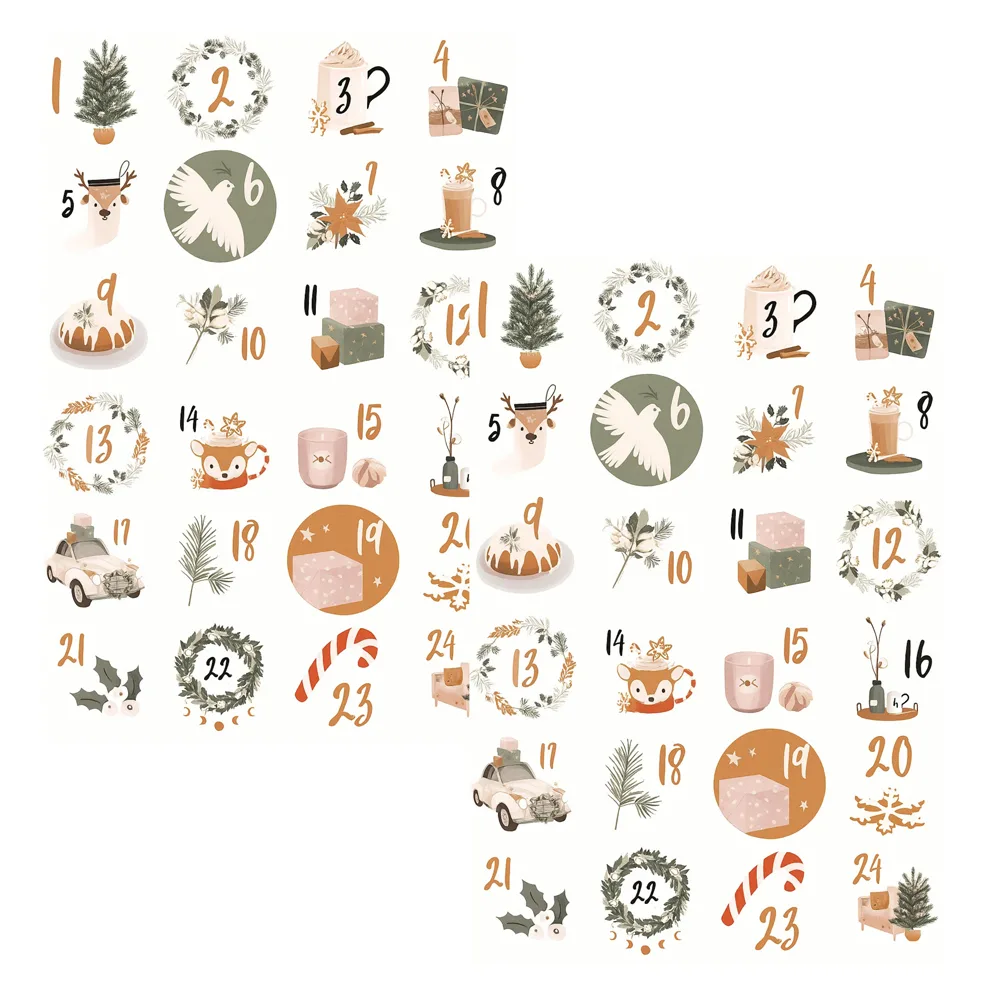 1 2 3 4
5 6 7 8
9 10 11 12
13 14 15
17 18 19 20
21 22 23 24

1 2 3 4
5 6 7 8
9 10 11 12
13 14 15 16
17 18 19 20
21 22 23 24